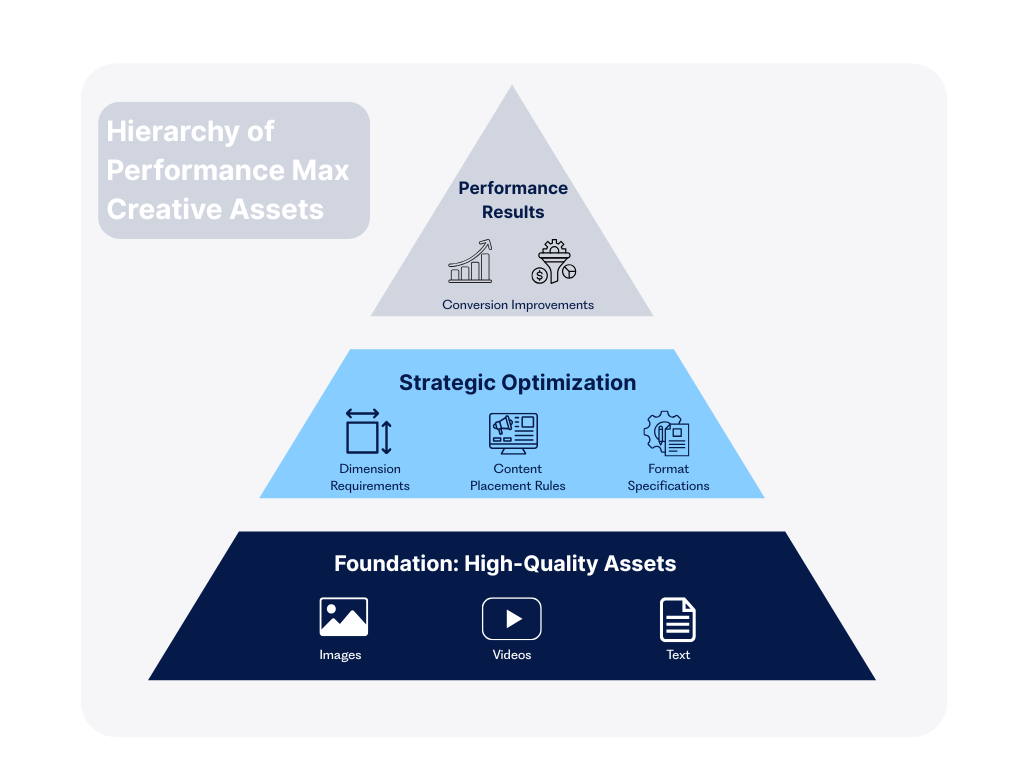 Hierarchy of Performance Max Creative Assets

Performance Results

Conversion Improvements

Strategic Optimization

Dimension Requirements

Content Placement Rules

Format Specifications

Foundation: High-Quality Assets

Images

Videos

Text