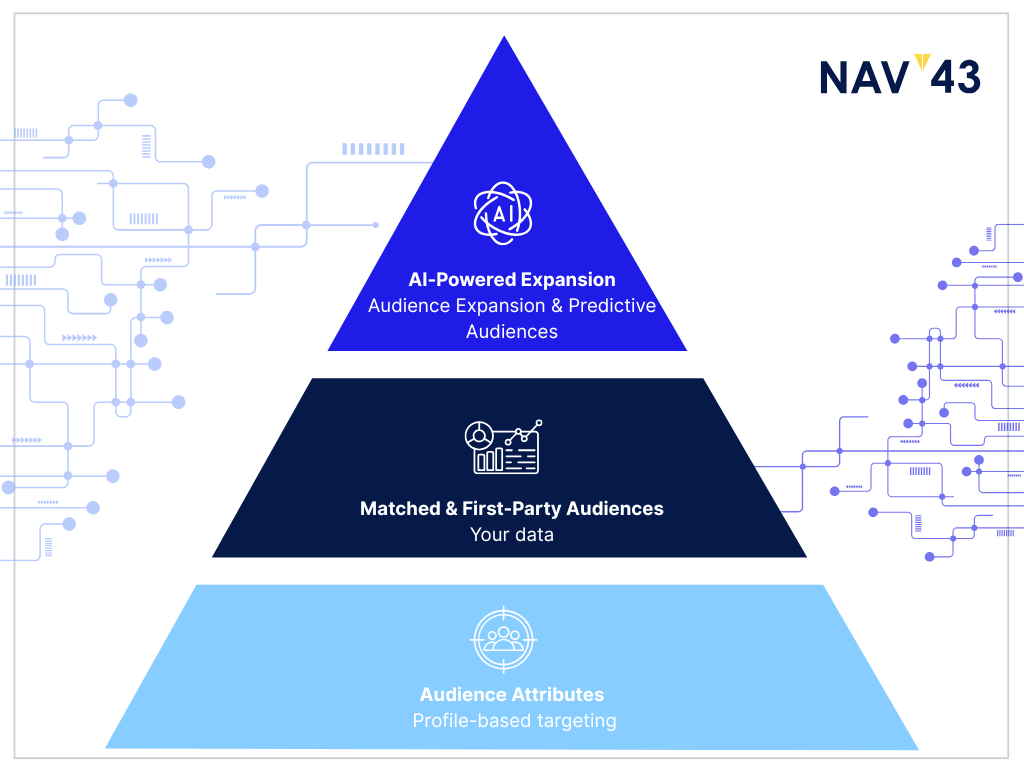 NAV 43

AI

AI-Powered Expansion
Audience Expansion & Predictive Audiences

Matched & First-Party Audiences
Your data

Audience Attributes
Profile-based targeting