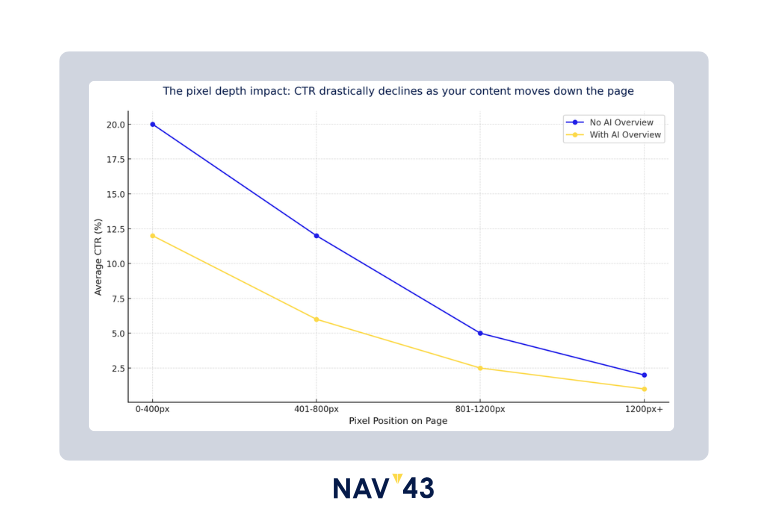 The pixel depth impact: CTR drastically declines as your content moves down the page

No AI Overview
With AI Overview

Average CTR (%)

20.0
17.5
15.0
12.5
10.0
7.5
5.0
2.5

0-400px
401-800px
801-1200px
1200px+

Pixel Position on Page

NAV 43