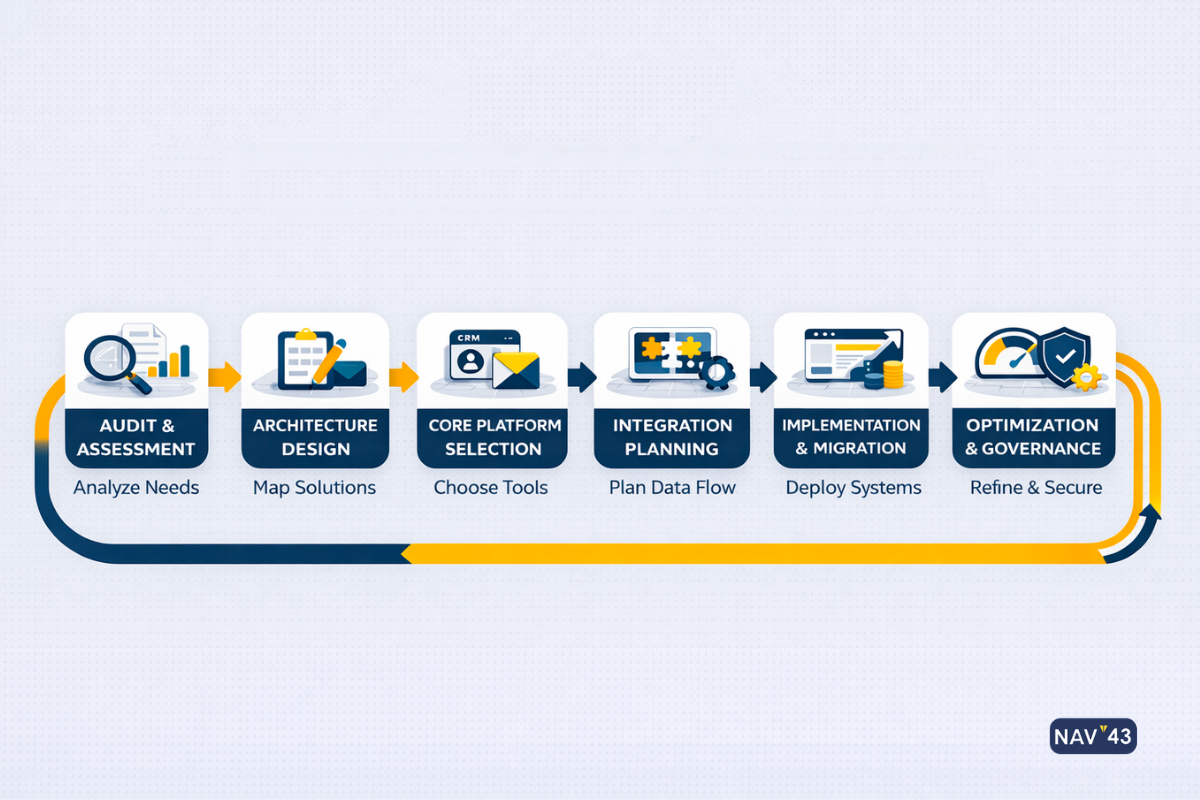 CRM

AUDIT & ASSESSMENT
Analyze Needs

ARCHITECTURE DESIGN
Map Solutions

CORE PLATFORM SELECTION
Choose Tools

INTEGRATION PLANNING
Plan Data Flow

IMPLEMENTATION & MIGRATION
Deploy Systems

OPTIMIZATION & GOVERNANCE
Refine & Secure

NAV 43