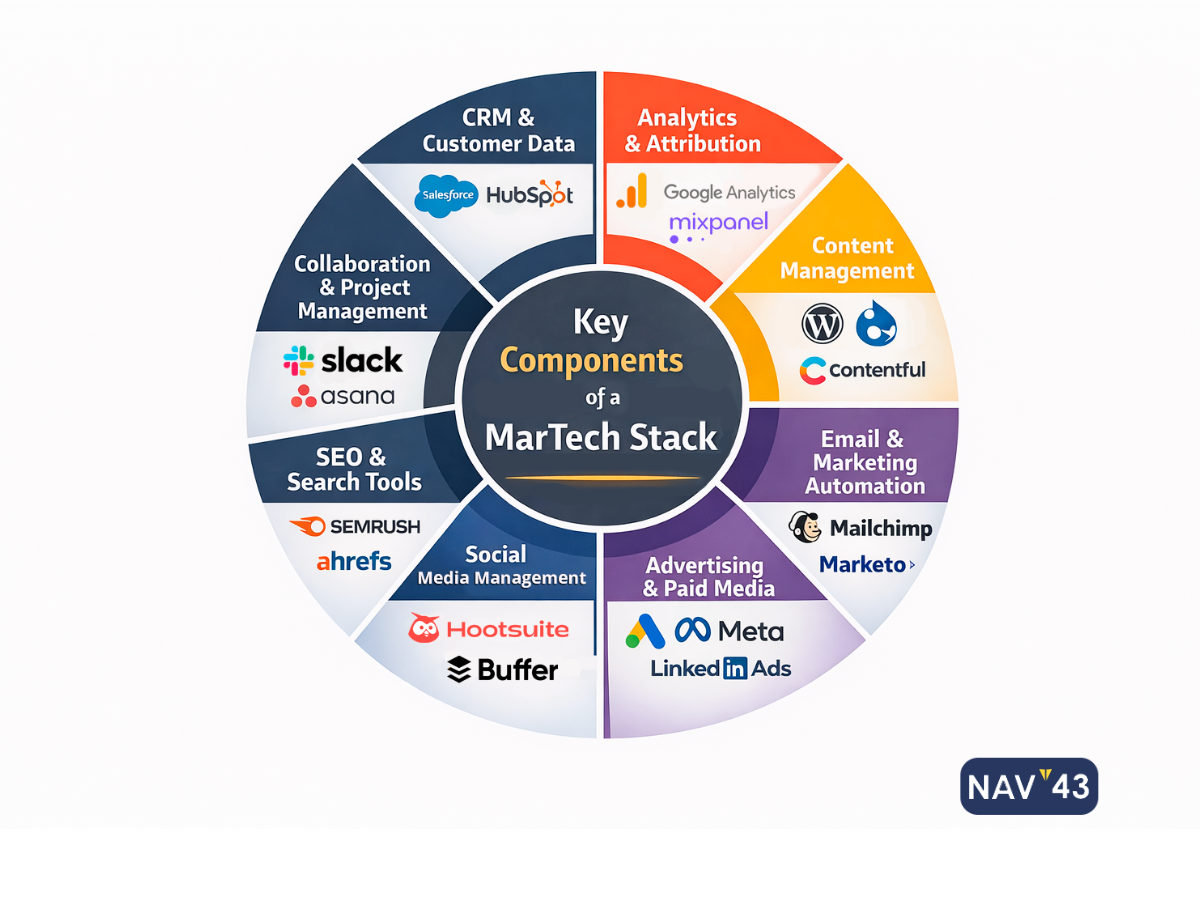 Key Components of a MarTech Stack

CRM & Customer Data
Salesforce HubSpot

Analytics & Attribution
Google Analytics
mixpanel

Content Management
Contentful

Email & Marketing Automation
Mailchimp
Marketo

Advertising & Paid Media
Meta
LinkedIn Ads

Social Media Management
Hootsuite
Buffer

SEO & Search Tools
SEMRUSH
ahrefs

Collaboration & Project Management
slack
asana

NAV 43