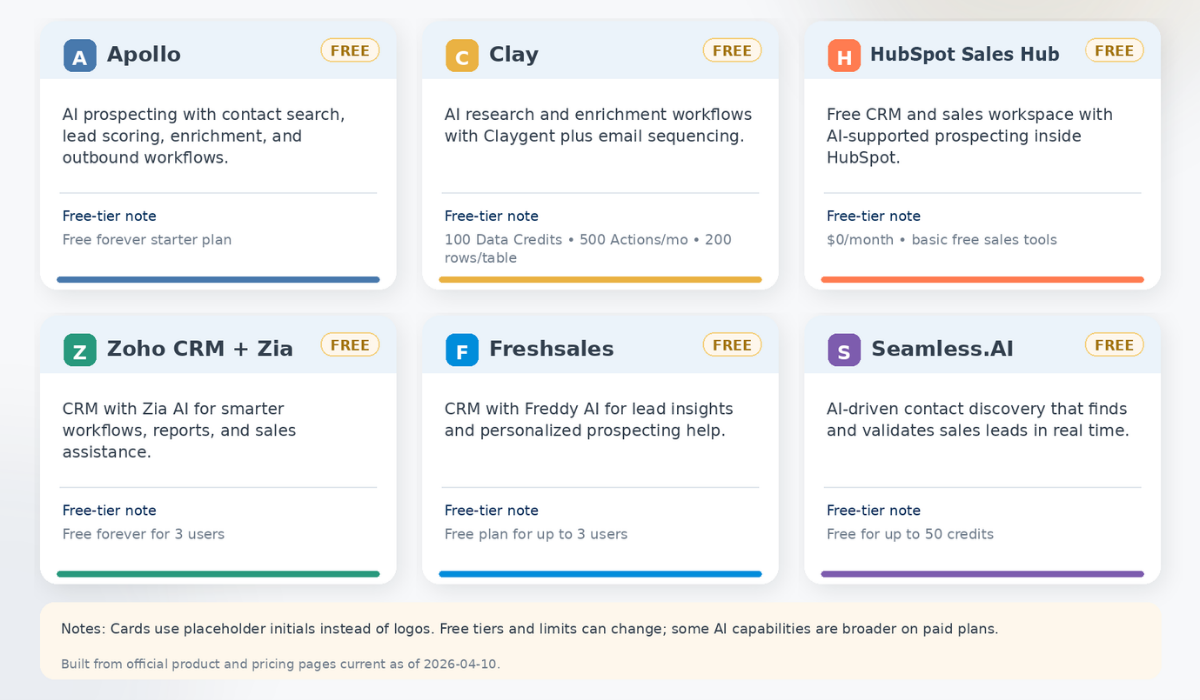 A Apollo FREE

AI prospecting with contact search, lead scoring, enrichment, and outbound workflows.

Free-tier note
Free forever starter plan

C Clay FREE

AI research and enrichment workflows with Claygent plus email sequencing.

Free-tier note
100 Data Credits • 500 Actions/mo • 200 rows/table

H HubSpot Sales Hub FREE

Free CRM and sales workspace with AI-supported prospecting inside HubSpot.

Free-tier note
$0/month • basic free sales tools

Z Zoho CRM + Zia FREE

CRM with Zia AI for smarter workflows, reports, and sales assistance.

Free-tier note
Free forever for 3 users

F Freshsales FREE

CRM with Freddy AI for lead insights and personalized prospecting help.

Free-tier note
Free plan for up to 3 users

S Seamless.AI FREE

AI-driven contact discovery that finds and validates sales leads in real time.

Free-tier note
Free for up to 50 credits

Notes: Cards use placeholder initials instead of logos. Free tiers and limits can change; some AI capabilities are broader on paid plans.

Built from official product and pricing pages current as of 2026-04-10.